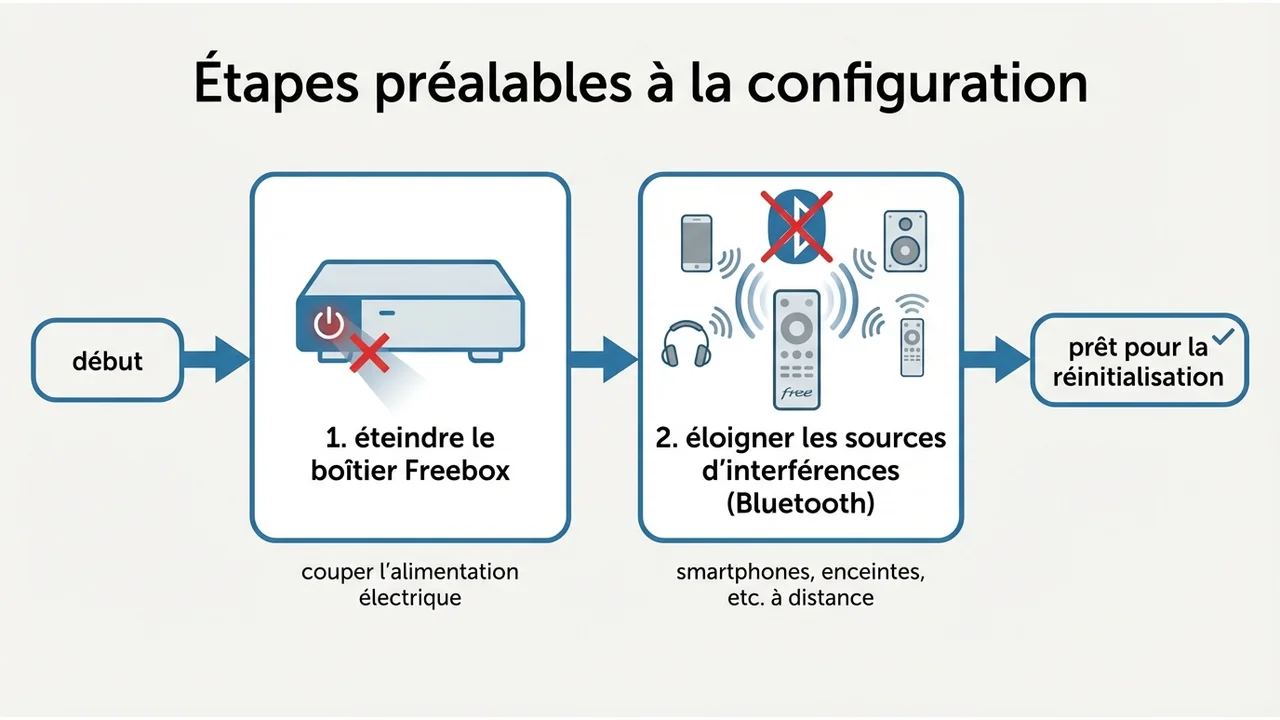 Étapes préalables à la configuration

début

1. éteindre le boîtier Freebox

couper l'alimentation électrique

free

2. éloigner les sources d'interférences (Bluetooth)

smartphones, enceintes, etc. à distance

prêt pour la réinitialisation